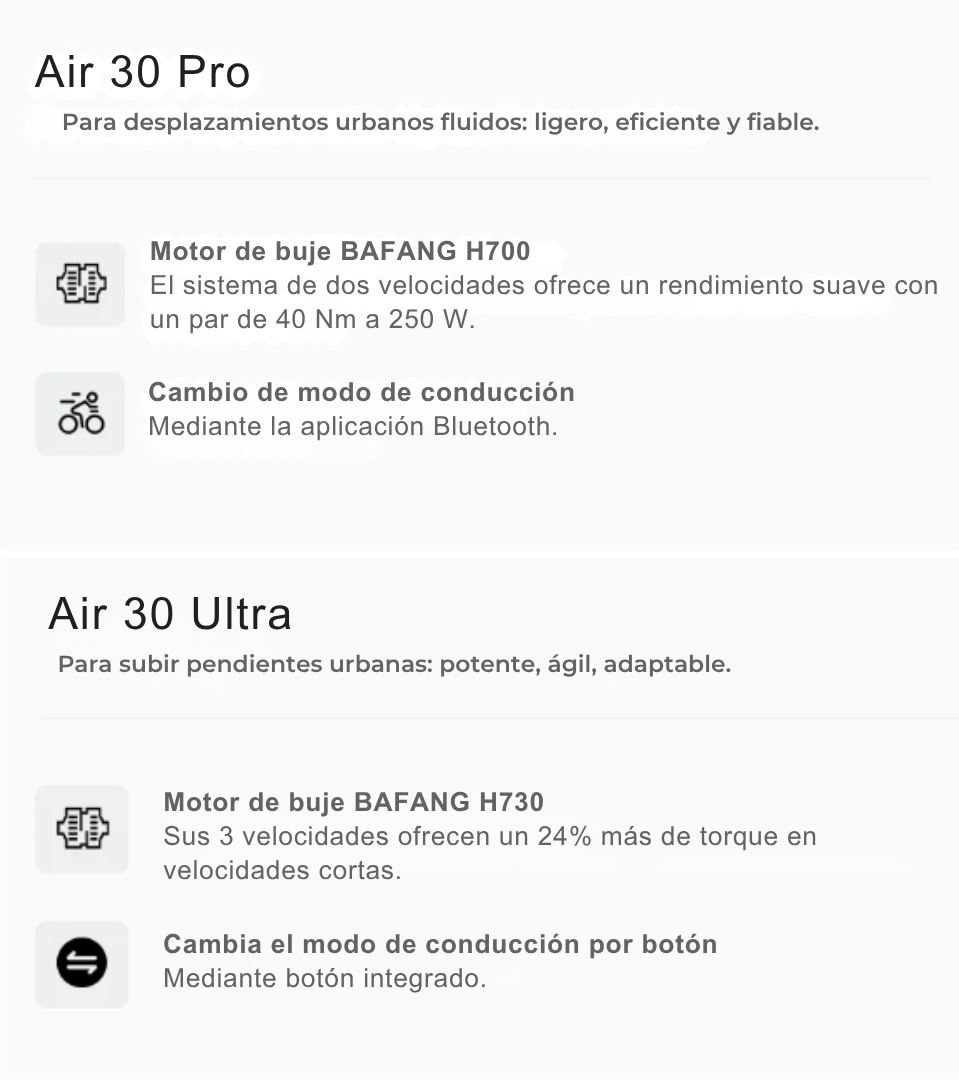 Air 30 Pro

Para desplazamientos urbanos fluidos: ligero, eficiente y fiable.

Motor de buje BAFANG H700
El sistema de dos velocidades ofrece un rendimiento suave con un par de 40 Nm a 250 W.

Cambio de modo de conducción
Mediante la aplicación Bluetooth.

Air 30 Ultra

Para subir pendientes urbanas: potente, ágil, adaptable.

Motor de buje BAFANG H730
Sus 3 velocidades ofrecen un 24% más de torque en velocidades cortas.

Cambia el modo de conducción por botón
Mediante botón integrado.